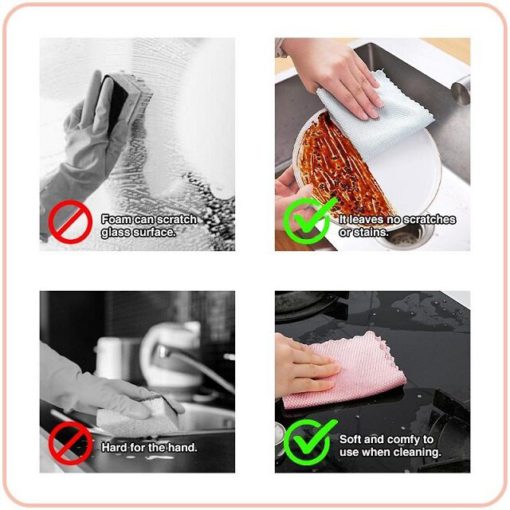 Foam can scratch glass surface.

It leaves no scratches or stains.

Hard for the hand.

Soft and comfy to use when cleaning.