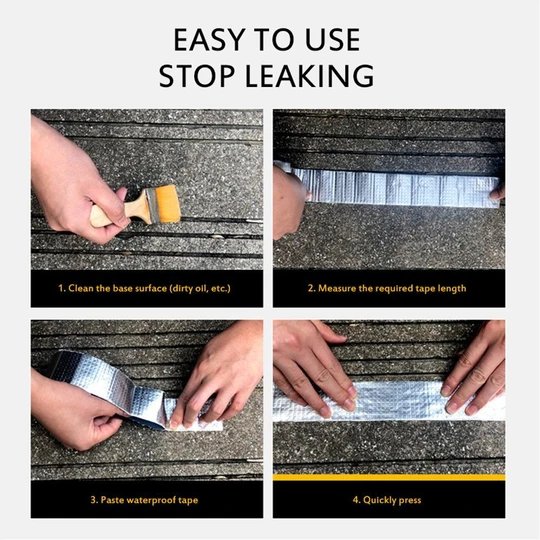 EASY TO USE
STOP LEAKING

1. Clean the base surface (dirty oil, etc.)

2. Measure the required tape length

3. Paste waterproof tape

4. Quickly press