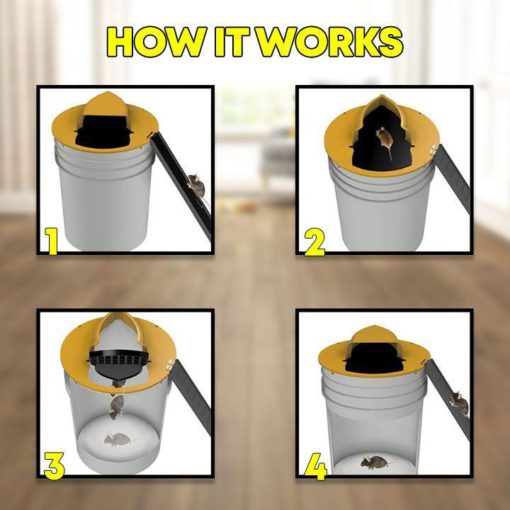 HOW IT WORKS

1

2

3

4