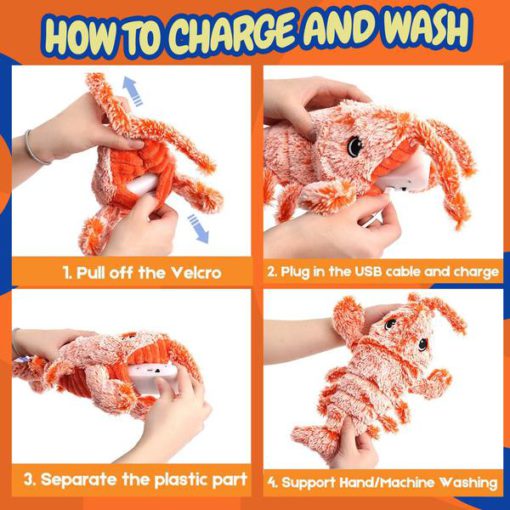 HOW TO CHARGE AND WASH

1. Pull off the Velcro

2. Plug in the USB cable and charge

3. Separate the plastic part

4. Support Hand/Machine Washing