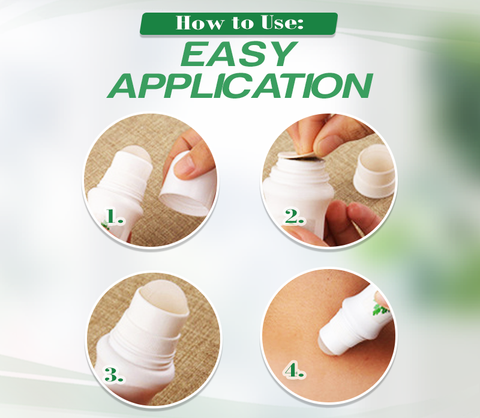 How to Use:

EASY APPLICATION

1.

2.

3.

4.