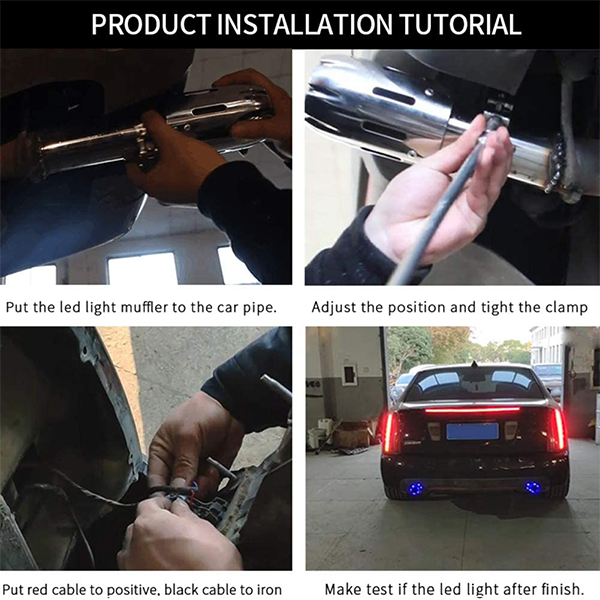 PRODUCT INSTALLATION TUTORIAL

Put the led light muffler to the car pipe.

Adjust the position and tight the clamp

Put red cable to positive, black cable to iron

Make test if the led light after finish.