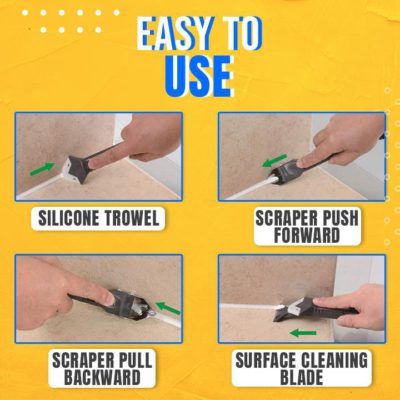 EASY TO USE

SILICONE TROWEL

SCRAPER PUSH FORWARD

SCRAPER PULL BACKWARD

SURFACE CLEANING BLADE