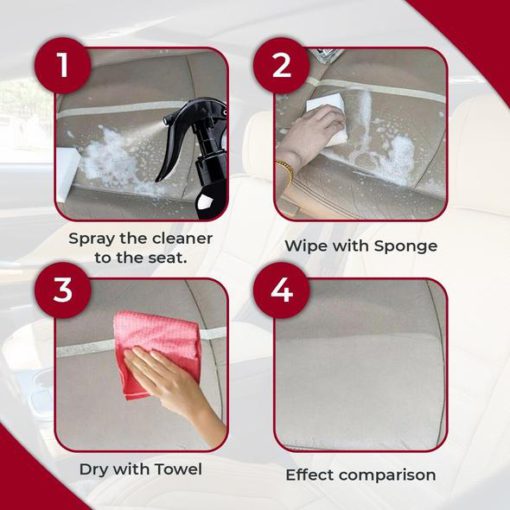 1

Spray the cleaner to the seat.

2

Wipe with Sponge

3

Dry with Towel

4

Effect comparison