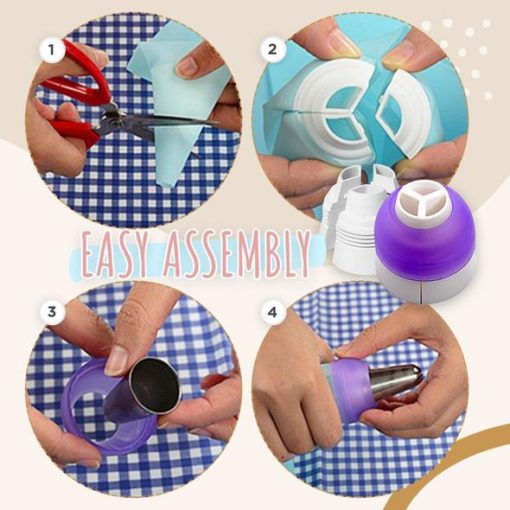 1

2

EASY ASSEMBLY

3

4