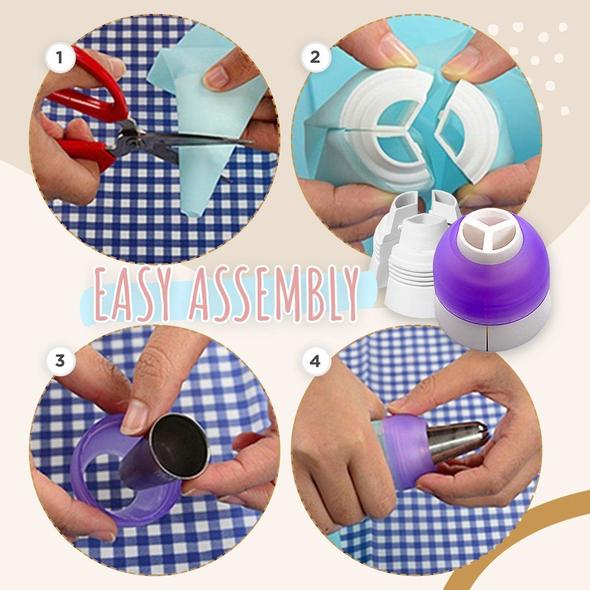 1

2

EASY ASSEMBLY

3

4