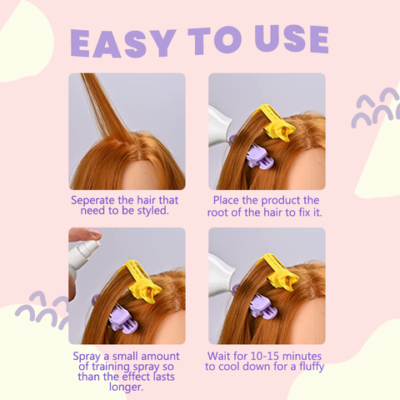 EASY TO USE

Seperate the hair that need to be styled.

Place the product the root of the hair to fix it.

Spray a small amount of training spray so than the effect lasts longer.

Wait for 10-15 minutes to cool down for a fluffy