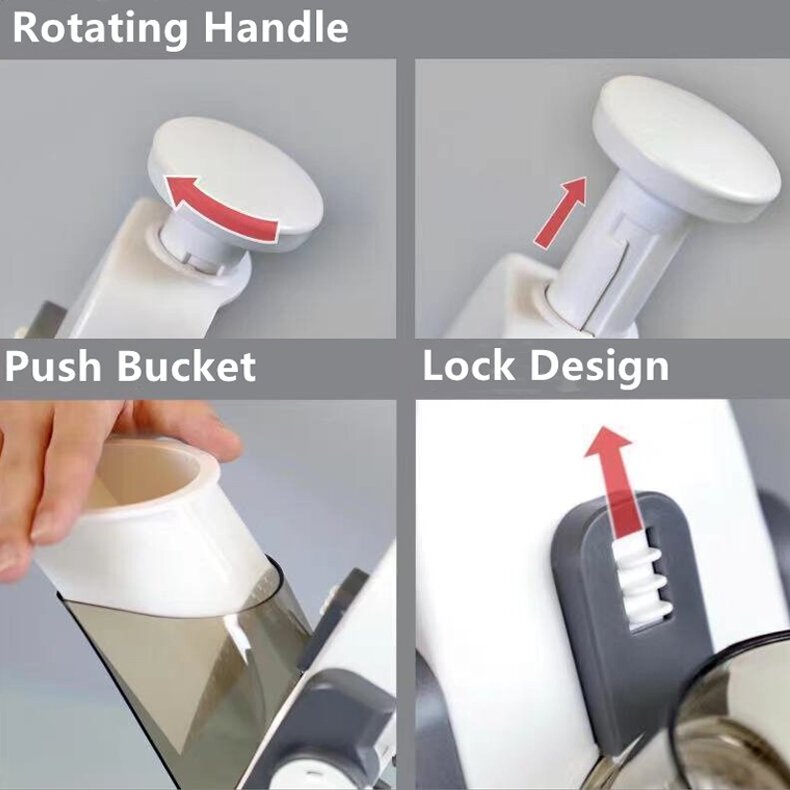 Rotating Handle

Push Bucket

Lock Design