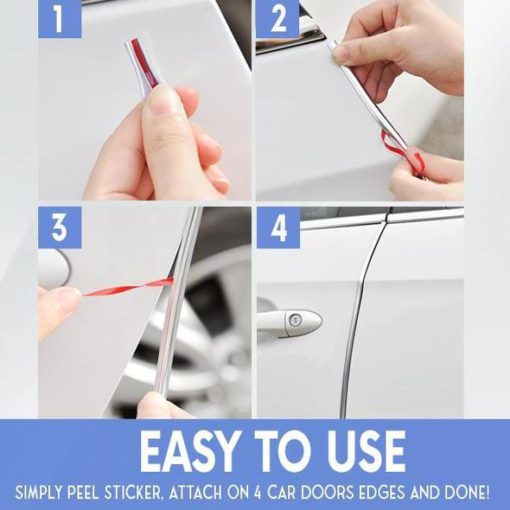 1

2

3

4

EASY TO USE

SIMPLY PEEL STICKER, ATTACH ON 4 CAR DOORS EDGES AND DONE!