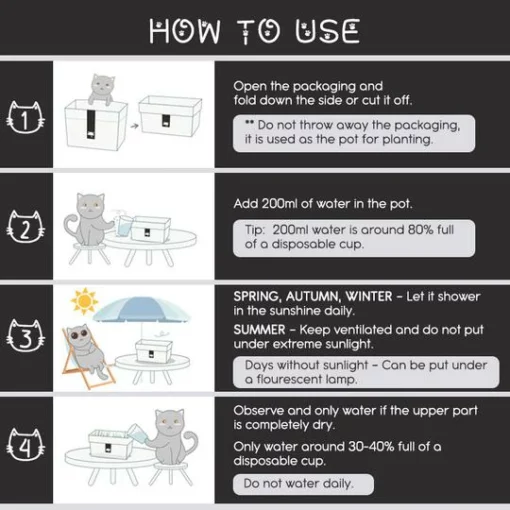 HOW TO USE

1

Open the packaging and fold down the side or cut it off.

** Do not throw away the packaging, it is used as the pot for planting.

2

Add 200ml of water in the pot.

Tip: 200ml water is around 80% full of a disposable cup.

3

SPRING, AUTUMN, WINTER - Let it shower in the sunshine daily.

SUMMER - Keep ventilated and do not put under extreme sunlight.

Days without sunlight - Can be put under a flourescent lamp.

4

Observe and only water if the upper part is completely dry.

Only water around 30-40% full of a disposable cup.

Do not water daily.