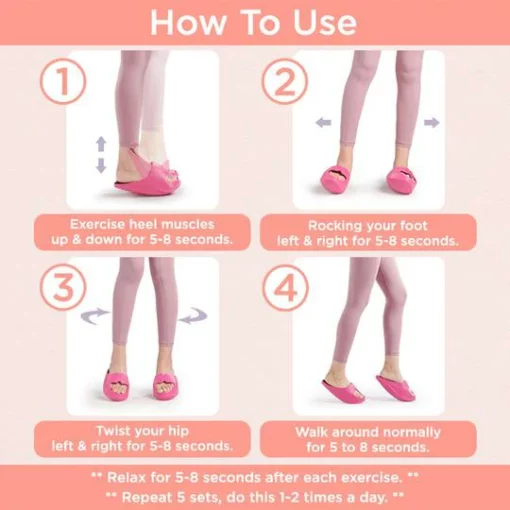 How To Use

1

Exercise heel muscles up & down for 5-8 seconds.

2

Rocking your foot left & right for 5-8 seconds.

3

Twist your hip left & right for 5-8 seconds.

4

Walk around normally for 5 to 8 seconds.

** Relax for 5-8 seconds after each exercise. **

** Repeat 5 sets, do this 1-2 times a day. **