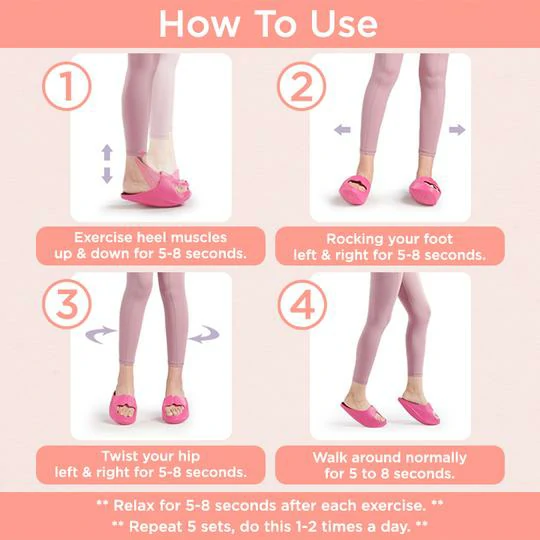 How To Use

1

Exercise heel muscles up & down for 5-8 seconds.

2

Rocking your foot left & right for 5-8 seconds.

3

Twist your hip left & right for 5-8 seconds.

4

Walk around normally for 5 to 8 seconds.

** Relax for 5-8 seconds after each exercise. **
** Repeat 5 sets, do this 1-2 times a day. **