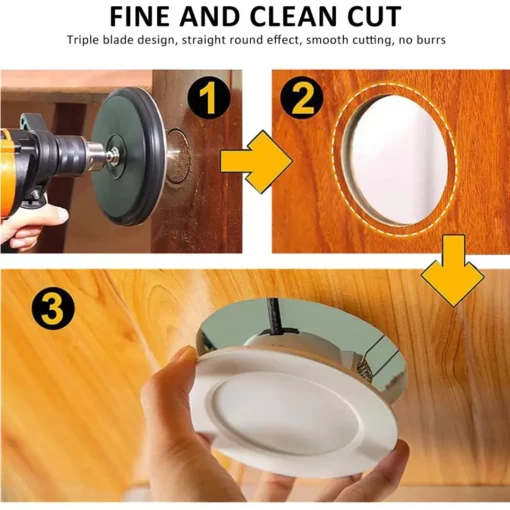 FINE AND CLEAN CUT

Triple blade design, straight round effect, smooth cutting, no burrs

1

2

3