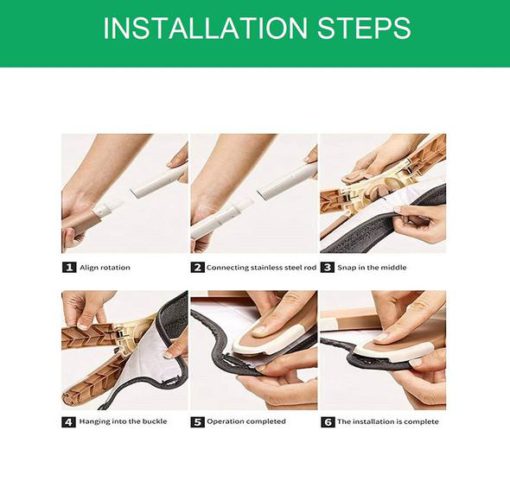 INSTALLATION STEPS

1 Align rotation

2 Connecting stainless steel rod

3 Snap in the middle

4 Hanging into the buckle

5 Operation completed

6 The installation is complete