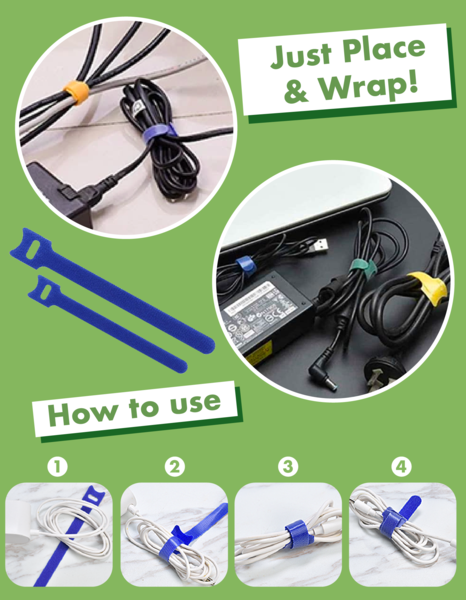 Just Place & Wrap!

How to use

1

2

3

4