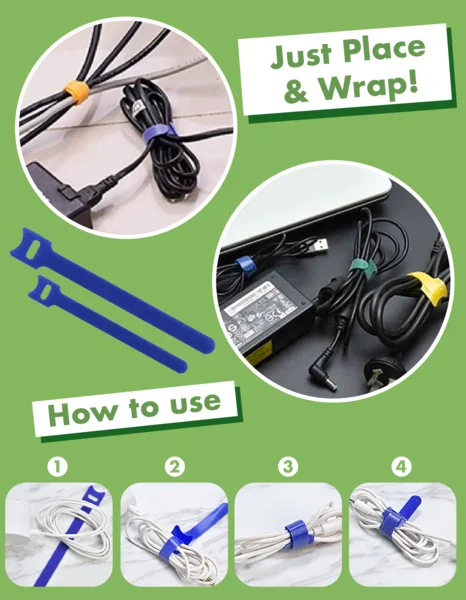 Just Place & Wrap!

How to use

1

2

3

4