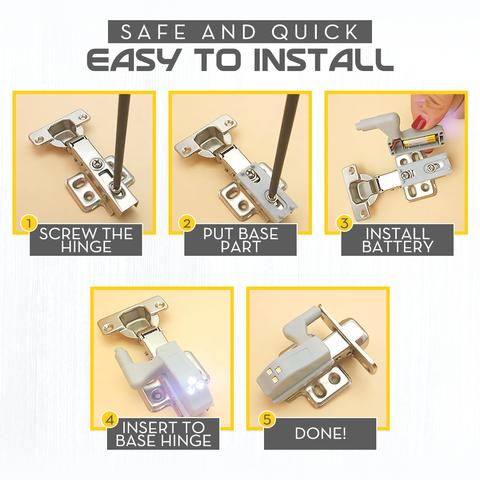 SAFE AND QUICK
EASY TO INSTALL

1 SCREW THE HINGE

2 PUT BASE PART

3 INSTALL BATTERY

4 INSERT TO BASE HINGE

5 DONE!