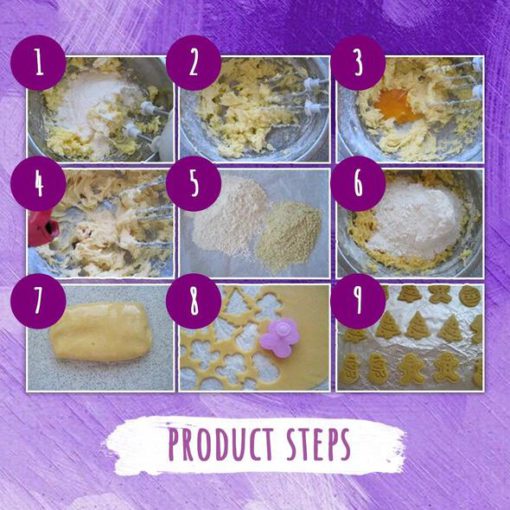 1

2

3

4

5

6

7

8

9

PRODUCT STEPS