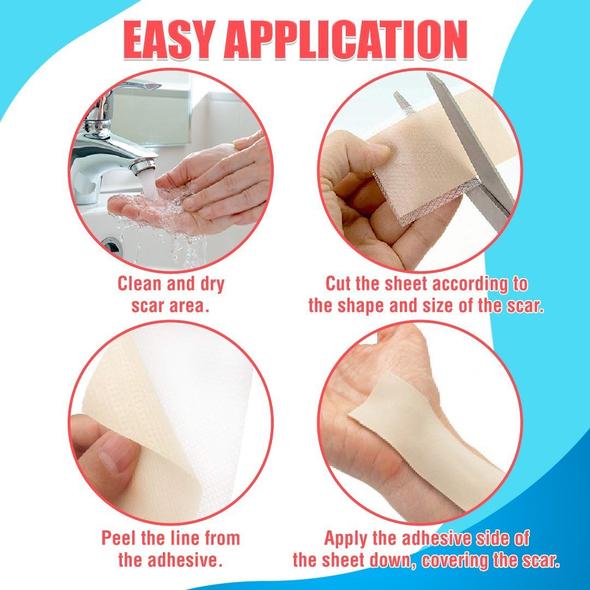 EASY APPLICATION

Clean and dry scar area.

Cut the sheet according to the shape and size of the scar.

Peel the line from the adhesive.

Apply the adhesive side of the sheet down, covering the scar.