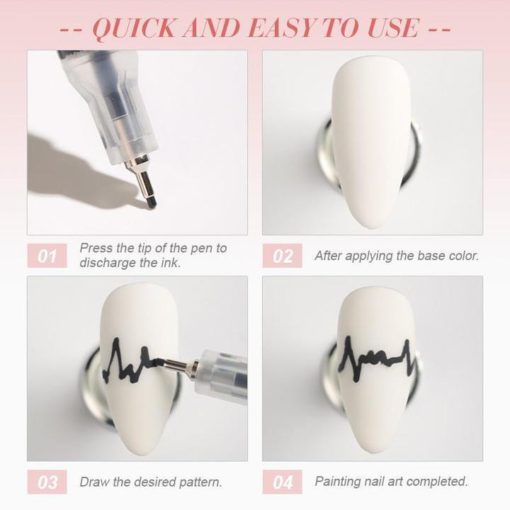 -- QUICK AND EASY TO USE --

01 Press the tip of the pen to discharge the ink.

02 After applying the base color.

03 Draw the desired pattern.

04 Painting nail art completed.