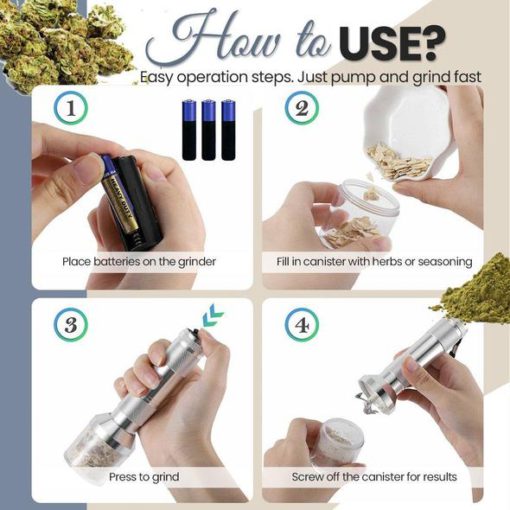 How to USE?
Easy operation steps. Just pump and grind fast

1
HEAVY DUTY
Place batteries on the grinder

2
Fill in canister with herbs or seasoning

3
Press to grind

4
Screw off the canister for results