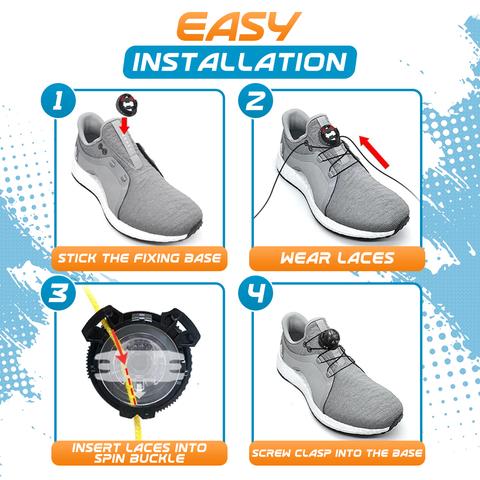 EASY
INSTALLATION

1
STICK THE FIXING BASE

2
WEAR LACES

3
INSERT LACES INTO SPIN BUCKLE

4
SCREW CLASP INTO THE BASE