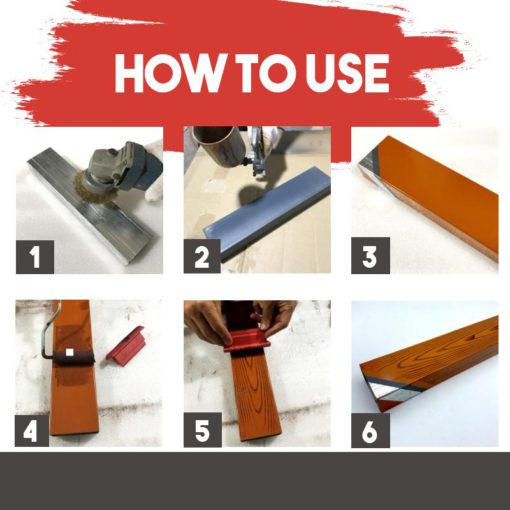 HOW TO USE

1

2

3

4

5

6