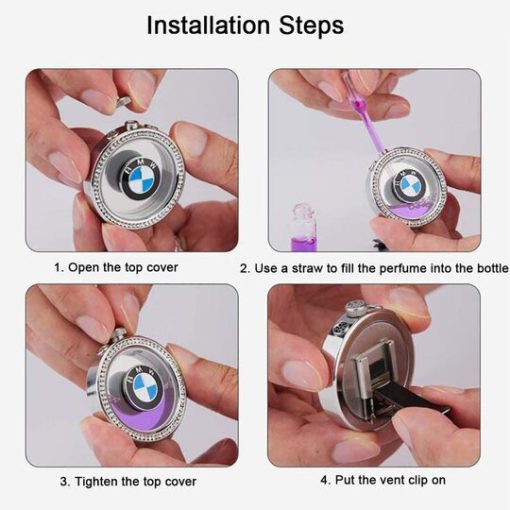 Installation Steps

BMW

1. Open the top cover

BMW

2. Use a straw to fill the perfume into the bottle

BMW

3. Tighten the top cover

4. Put the vent clip on