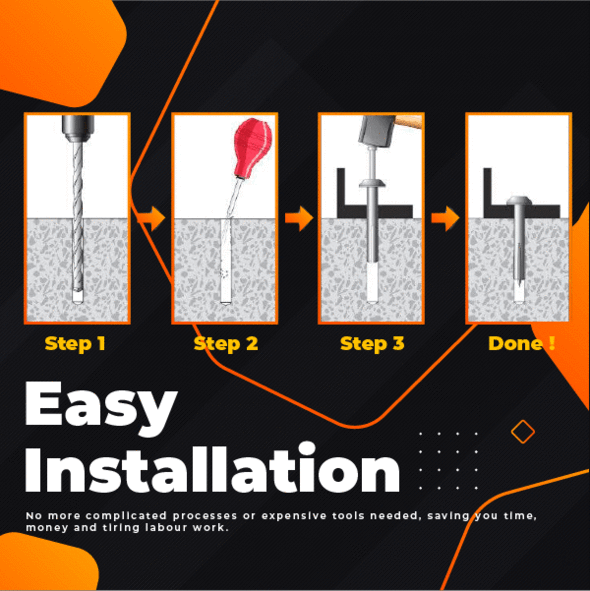 Step 1
Step 2
Step 3
Done !

Easy Installation

No more complicated processes or expensive tools needed, saving you time, money and tiring labour work.