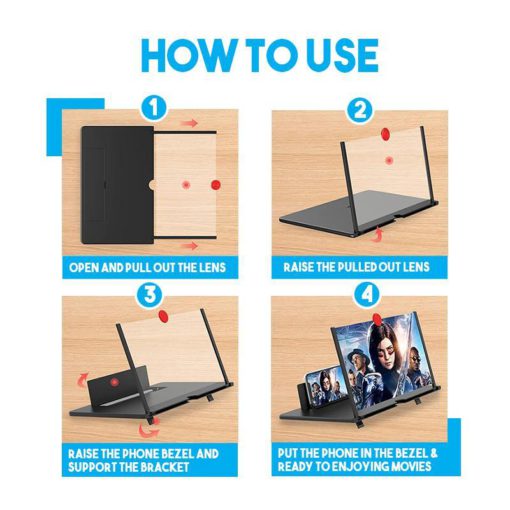 HOW TO USE

1

OPEN AND PULL OUT THE LENS

2

RAISE THE PULLED OUT LENS

3

RAISE THE PHONE BEZEL AND SUPPORT THE BRACKET

4

PUT THE PHONE IN THE BEZEL & READY TO ENJOYING MOVIES