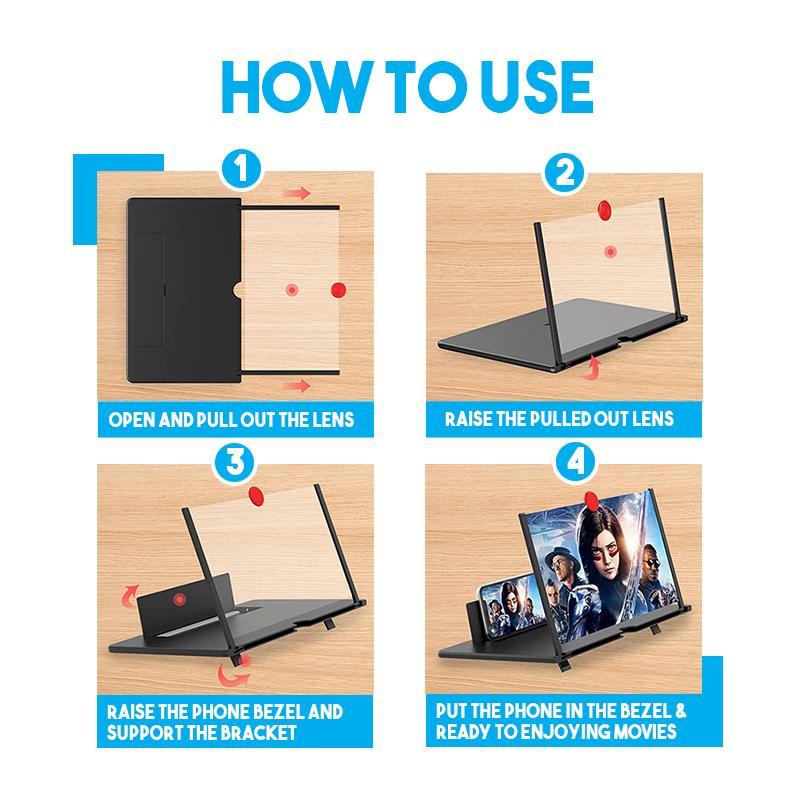 HOW TO USE

1

OPEN AND PULL OUT THE LENS

2

RAISE THE PULLED OUT LENS

3

RAISE THE PHONE BEZEL AND SUPPORT THE BRACKET

4

PUT THE PHONE IN THE BEZEL & READY TO ENJOYING MOVIES