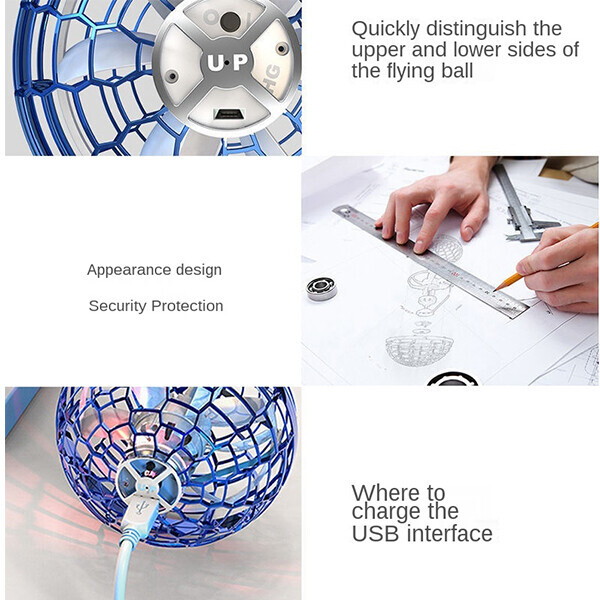 U·P

Quickly distinguish the upper and lower sides of the flying ball

Appearance design

Security Protection

Where to charge the USB interface