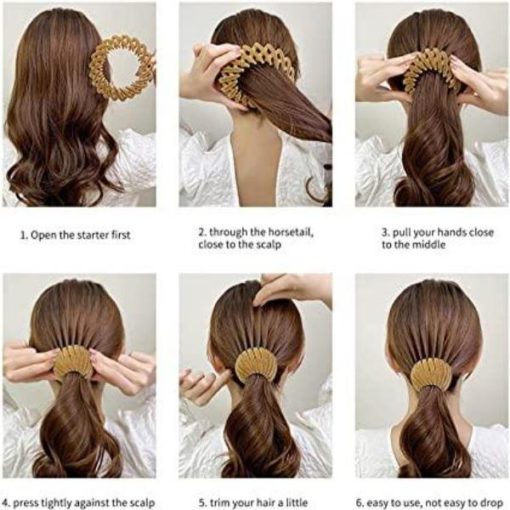 1. Open the starter first

2. through the horsetail, close to the scalp

3. pull your hands close to the middle

4. press tightly against the scalp

5. trim your hair a little

6. easy to use, not easy to drop