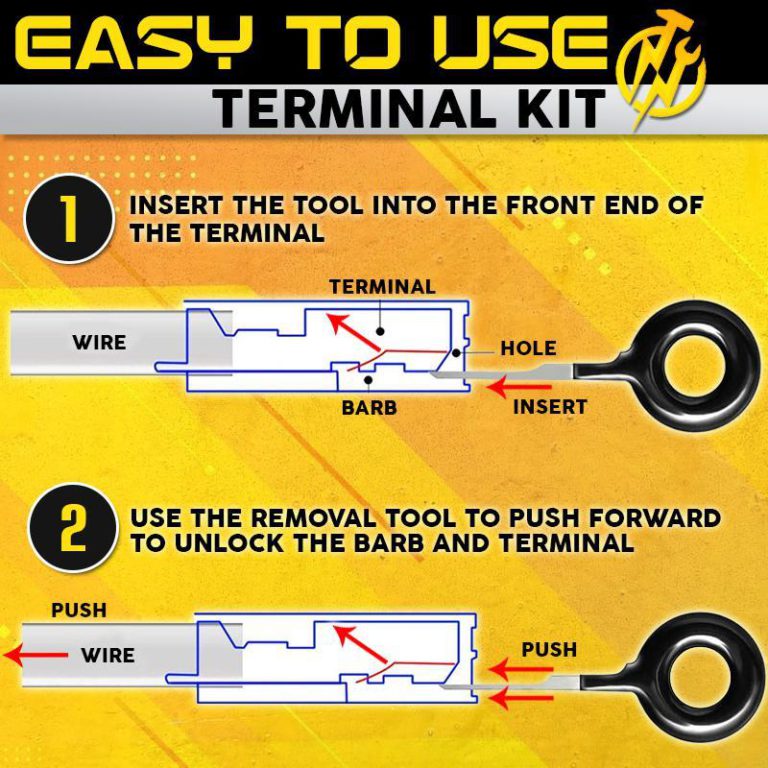 EASY TO USE
TERMINAL KIT

1 INSERT THE TOOL INTO THE FRONT END OF THE TERMINAL

TERMINAL
WIRE
HOLE
BARB
INSERT

2 USE THE REMOVAL TOOL TO PUSH FORWARD TO UNLOCK THE BARB AND TERMINAL

PUSH
WIRE
PUSH