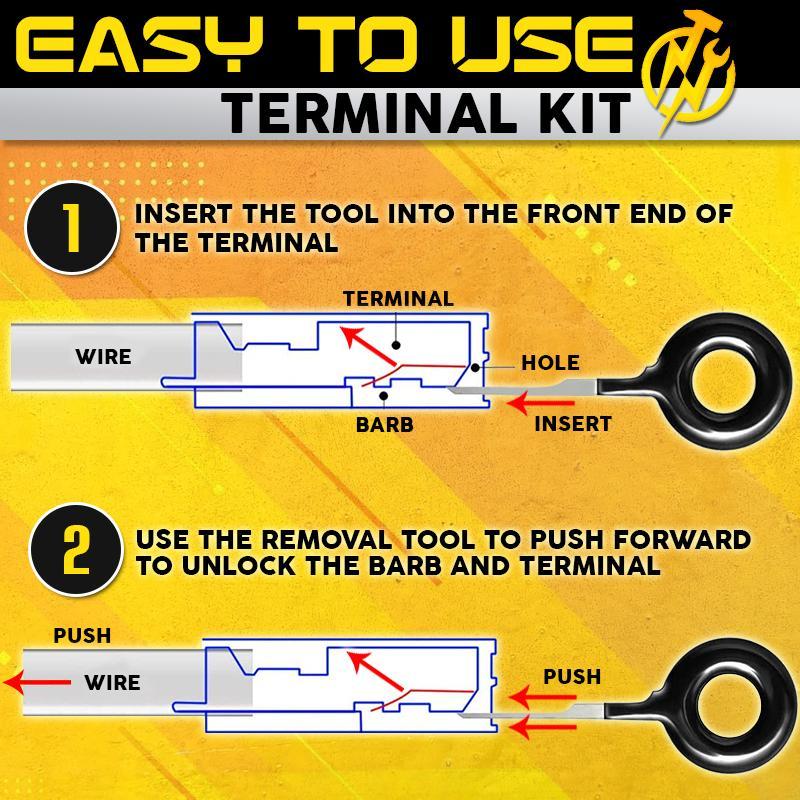 EASY TO USE
TERMINAL KIT

1 INSERT THE TOOL INTO THE FRONT END OF THE TERMINAL

TERMINAL
WIRE
HOLE
BARB
INSERT

2 USE THE REMOVAL TOOL TO PUSH FORWARD TO UNLOCK THE BARB AND TERMINAL

PUSH
WIRE
PUSH