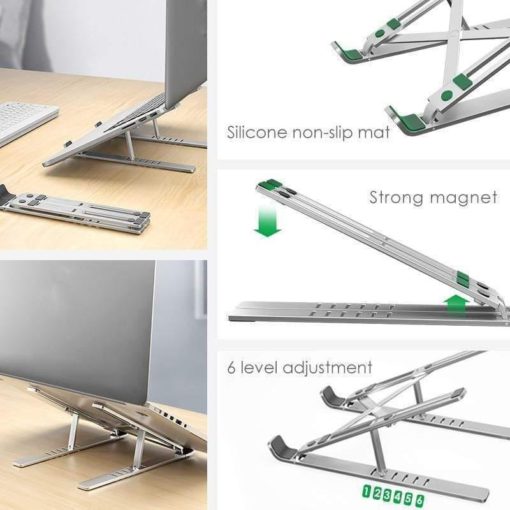 Silicone non-slip mat

Strong magnet

6 level adjustment

1 2 3 4 5 6