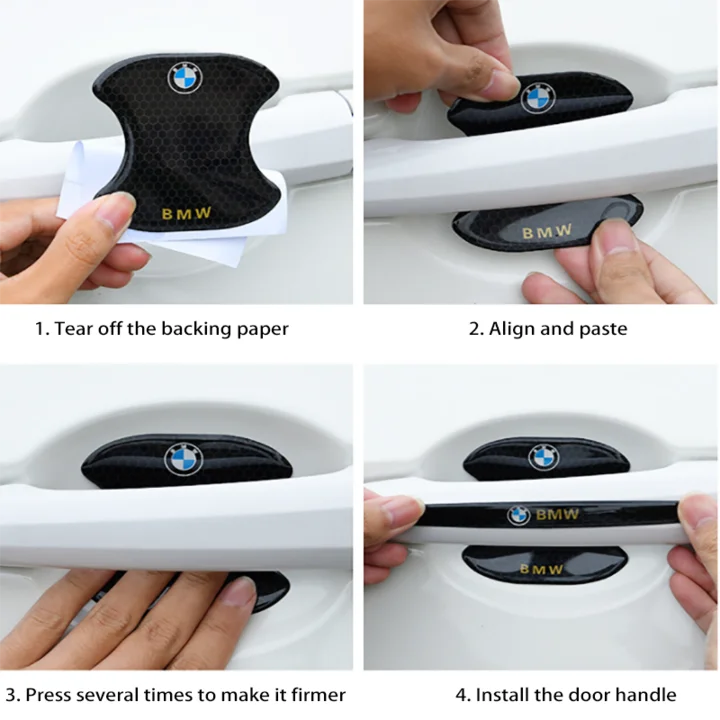 BMW

1. Tear off the backing paper

BMW

2. Align and paste

3. Press several times to make it firmer

BMW

BMW

4. Install the door handle