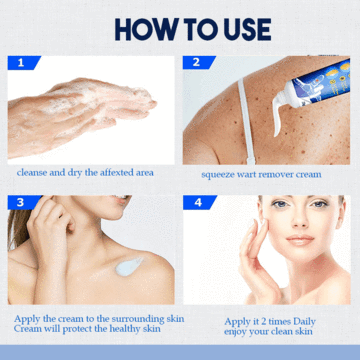 HOW TO USE

1

cleanse and dry the affexted area

2

squeeze wart remover cream

3

Apply the cream to the surrounding skin
Cream will protect the healthy skin

4

Apply it 2 times Daily
enjoy your clean skin