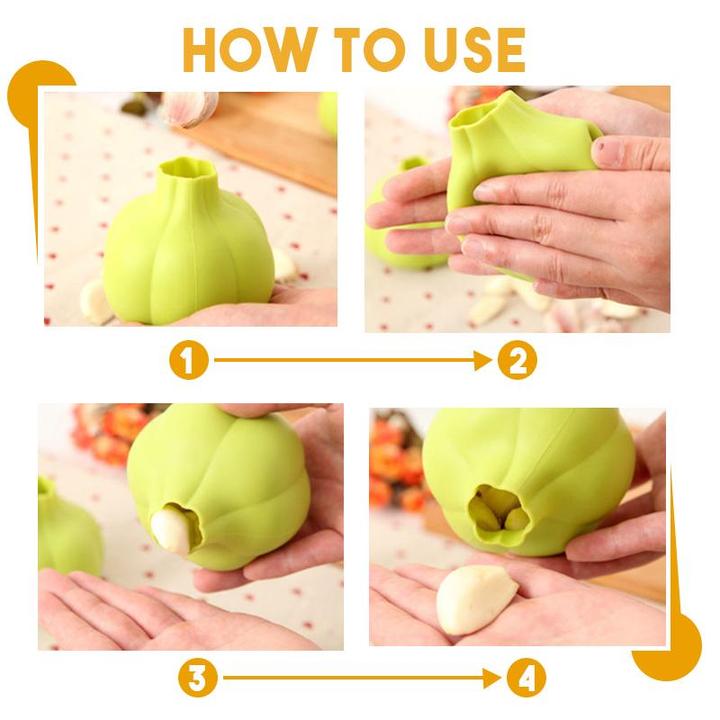 HOW TO USE

1

2

3

4