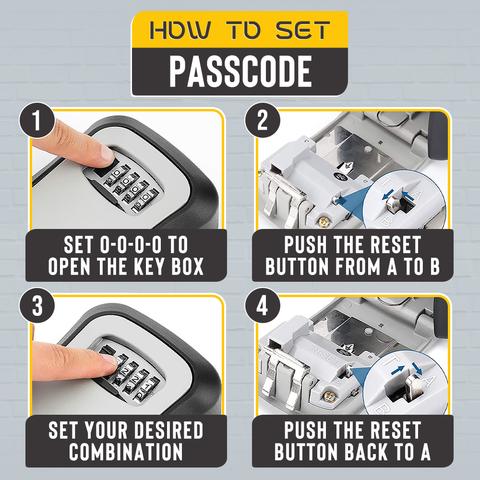 HOW TO SET
PASSCODE

1
SET 0-0-0-0 TO OPEN THE KEY BOX

2
PUSH THE RESET BUTTON FROM A TO B

3
SET YOUR DESIRED COMBINATION

4
PUSH THE RESET BUTTON BACK TO A