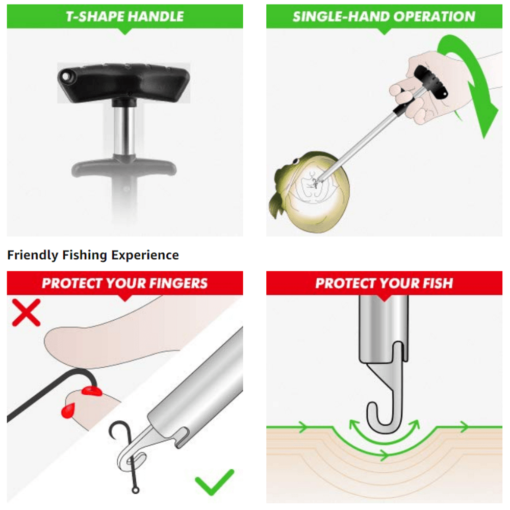 T-SHAPE HANDLE

SINGLE-HAND OPERATION

Friendly Fishing Experience

PROTECT YOUR FINGERS

PROTECT YOUR FISH