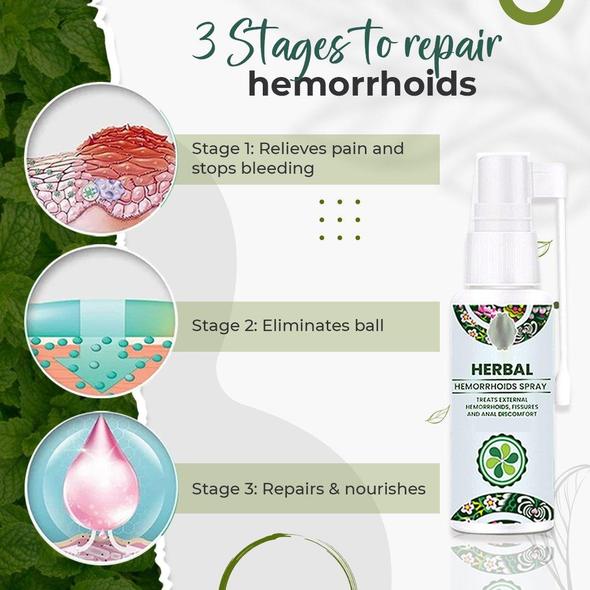 3 Stages to repair hemorrhoids

Stage 1: Relieves pain and stops bleeding

Stage 2: Eliminates ball

Stage 3: Repairs & nourishes

HERBAL
HEMORRHOIDS SPRAY
TREATS EXTERNAL HEMORRHOIDS, FISSURES AND ANAL DISCOMFORT