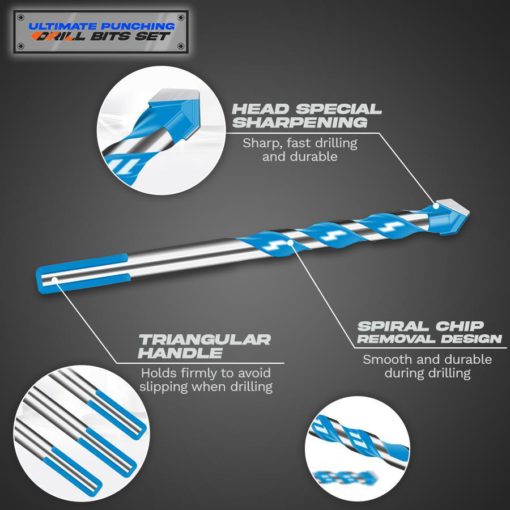 ULTIMATE PUNCHING
DRILL BITS SET

HEAD SPECIAL SHARPENING
Sharp, fast drilling and durable

TRIANGULAR HANDLE
Holds firmly to avoid slipping when drilling

SPIRAL CHIP REMOVAL DESIGN
Smooth and durable during drilling