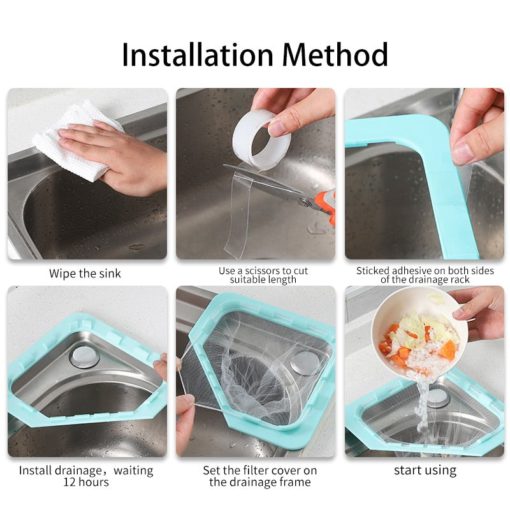 Installation Method

Wipe the sink

Use a scissors to cut suitable length

Sticked adhesive on both sides of the drainage rack

Install drainage，waiting 12 hours

Set the filter cover on the drainage frame

start using