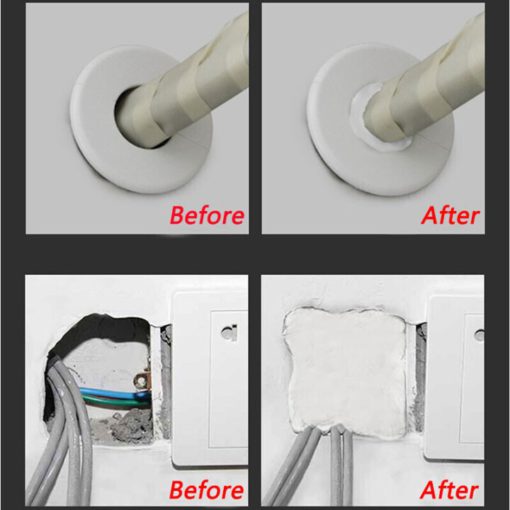 Before

After

Before

After