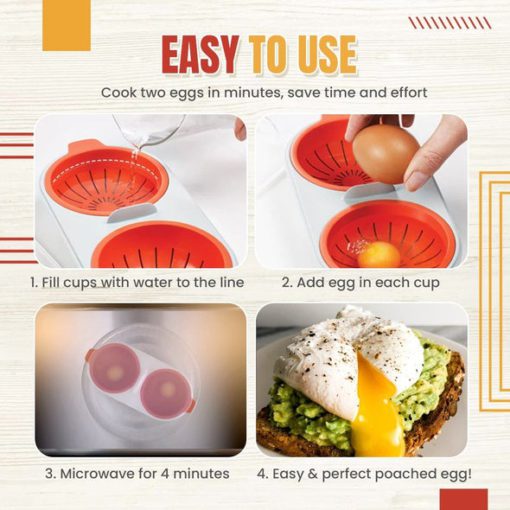 EASY TO USE

Cook two eggs in minutes, save time and effort

1. Fill cups with water to the line

2. Add egg in each cup

3. Microwave for 4 minutes

4. Easy & perfect poached egg!