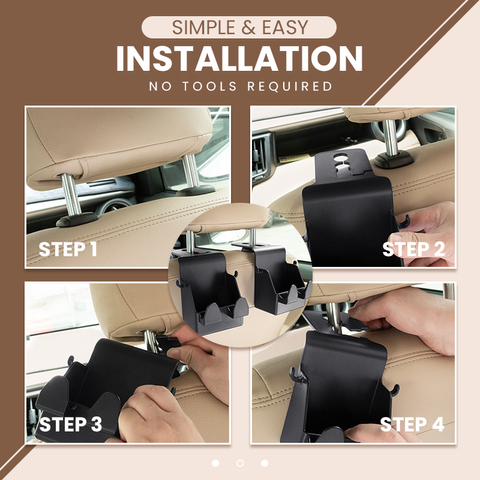 SIMPLE & EASY
INSTALLATION
NO TOOLS REQUIRED

STEP 1

STEP 2

STEP 3

STEP 4