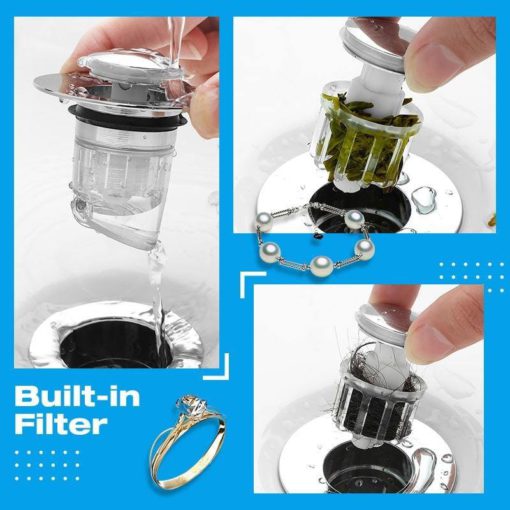 Built-in Filter