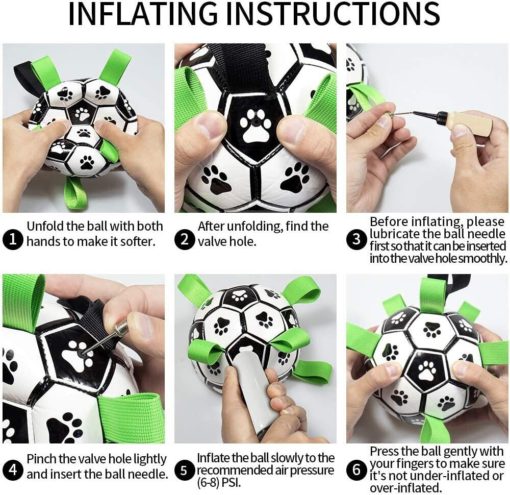 INFLATING INSTRUCTIONS

1 Unfold the ball with both hands to make it softer.

2 After unfolding, find the valve hole.

3 Before inflating, please lubricate the ball needle first so that it can be inserted into the valve hole smoothly.

4 Pinch the valve hole lightly and insert the ball needle.

5 Inflate the ball slowly to the recommended air pressure (6-8) PSI.

6 Press the ball gently with your fingers to make sure it's not under-inflated or over-inflated.