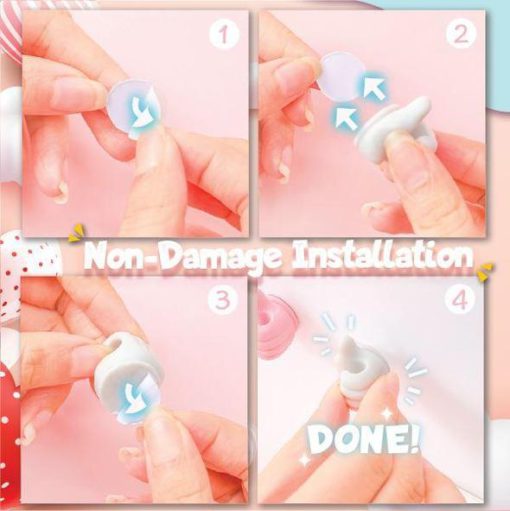 1

2

Non-Damage Installation

3

4

DONE!